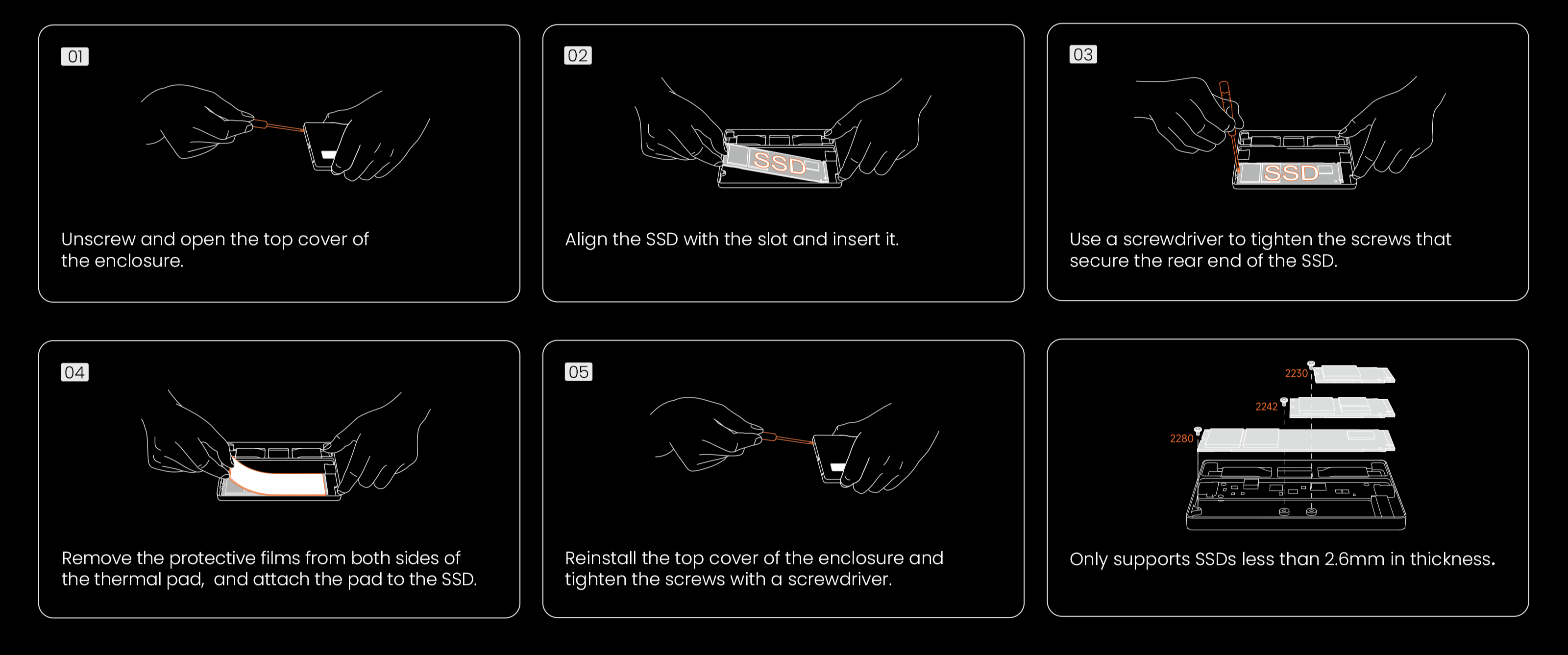 01

Unscrew and open the top cover of the enclosure.

02

SSD

Align the SSD with the slot and insert it.

03

SSD

Use a screwdriver to tighten the screws that secure the rear end of the SSD.

04

Remove the protective films from both sides of the thermal pad, and attach the pad to the SSD.

05

Reinstall the top cover of the enclosure and tighten the screws with a screwdriver.

2230

2242

2280

Only supports SSDs less than 2.6mm in thickness.